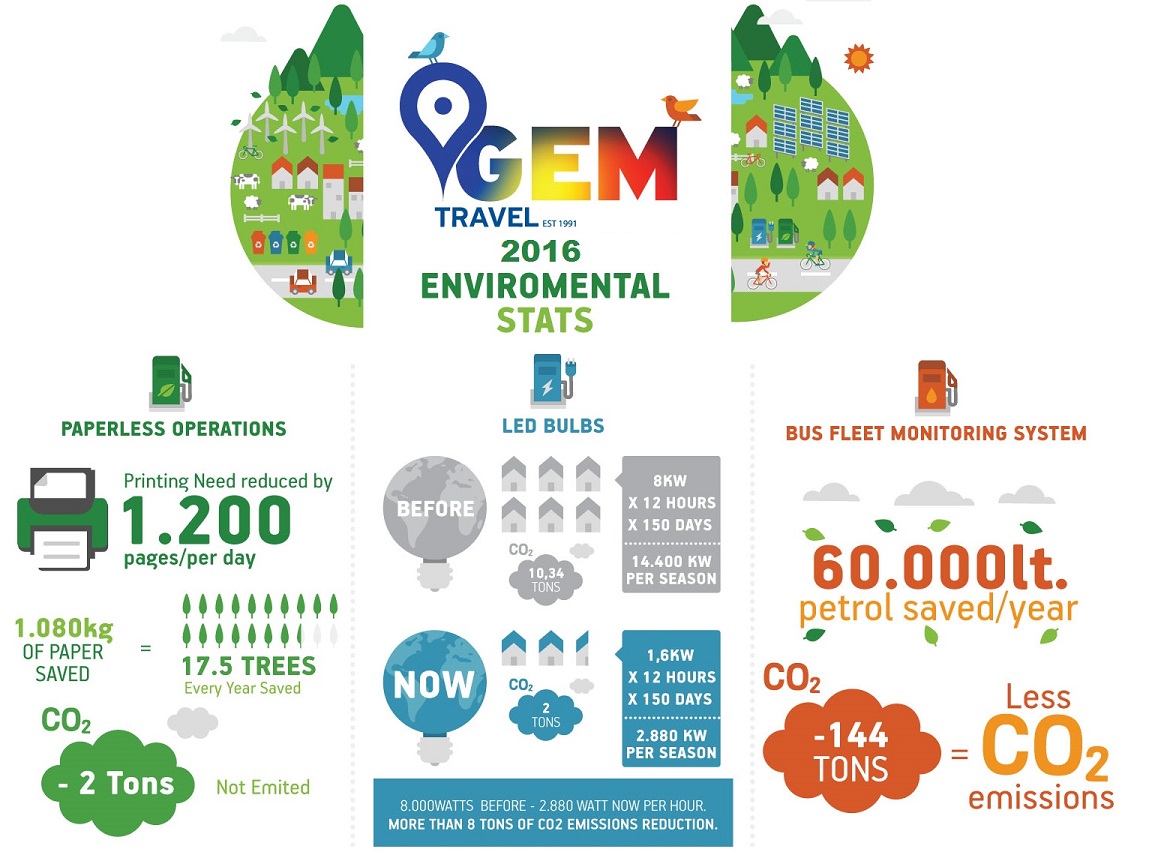 GEM
TRAVEL EST 1991
2016
ENVIROMENTAL
STATS

PAPERLESS OPERATIONS

Printing Need reduced by
1.200
pages/per day

1.080kg
OF PAPER
SAVED
=
17.5 TREES
Every Year Saved

$CO_2$
- 2 Tons
Not Emited

LED BULBS

BEFORE
$CO_2$
10,34
TONS
8KW
X 12 HOURS
X 150 DAYS
14.400 KW
PER SEASON

NOW
$CO_2$
2
TONS
1,6KW
X 12 HOURS
X 150 DAYS
2.880 KW
PER SEASON

8.000WATTS BEFORE - 2.880 WATT NOW PER HOUR.
MORE THAN 8 TONS OF CO2 EMISSIONS REDUCTION.

BUS FLEET MONITORING SYSTEM

60.000lt.
petrol saved/year

$CO_2$
-144
TONS
=
Less
$CO_2$
emissions